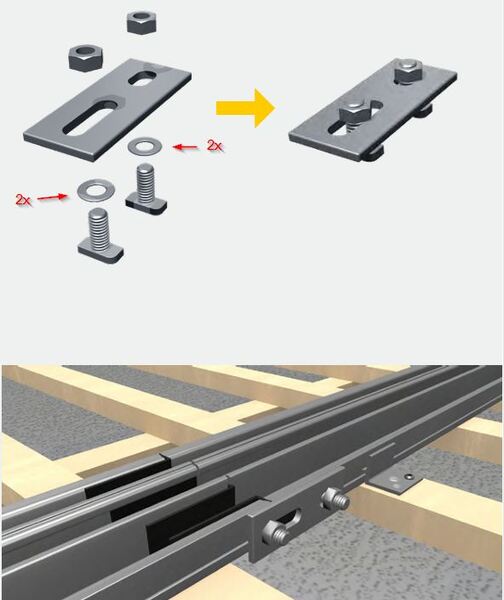 2x

2x